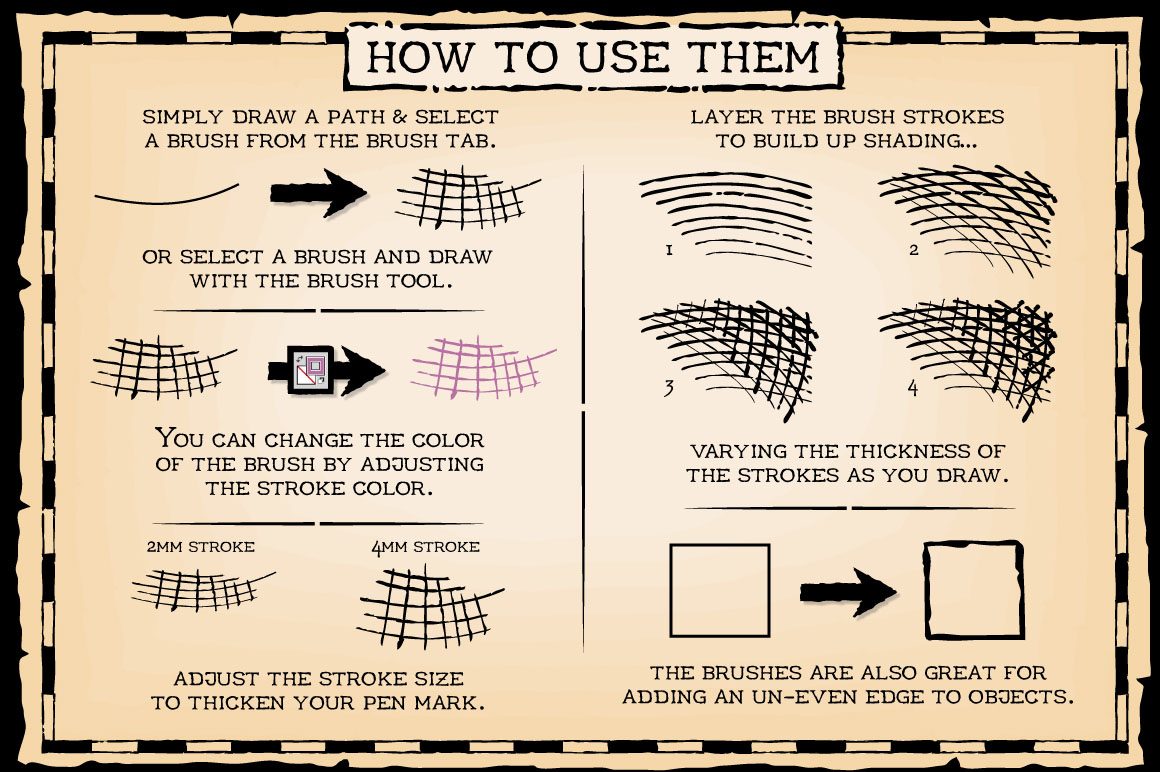 HOW TO USE THEM

SIMPLY DRAW A PATH & SELECT A BRUSH FROM THE BRUSH TAB.

OR SELECT A BRUSH AND DRAW WITH THE BRUSH TOOL.

YOU CAN CHANGE THE COLOR OF THE BRUSH BY ADJUSTING THE STROKE COLOR.

2MM STROKE

4MM STROKE

ADJUST THE STROKE SIZE TO THICKEN YOUR PEN MARK.

LAYER THE BRUSH STROKES TO BUILD UP SHADING...

1

2

3

4

VARYING THE THICKNESS OF THE STROKES AS YOU DRAW.

THE BRUSHES ARE ALSO GREAT FOR ADDING AN UN-EVEN EDGE TO OBJECTS.