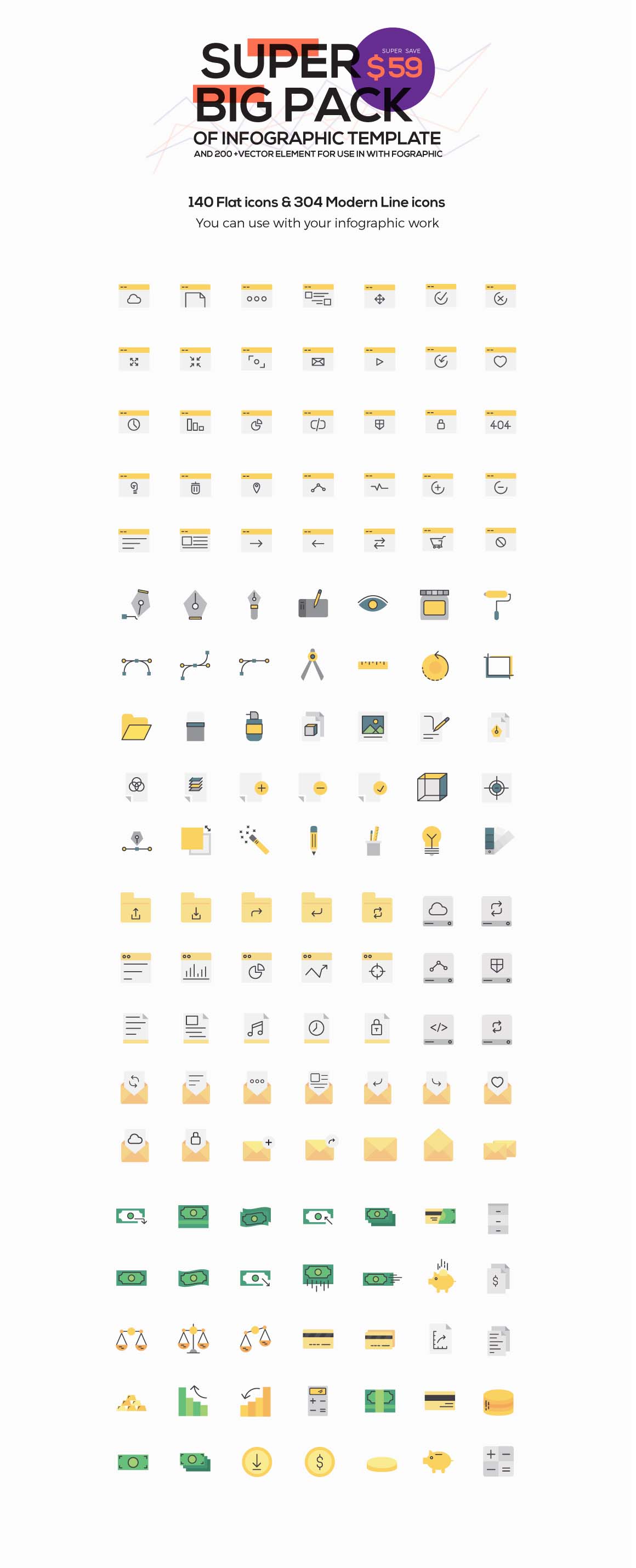 SUPER
BIG PACK
SUPER SAVE
$59
OF INFOGRAPHIC TEMPLATE
AND 200 +VECTOR ELEMENT FOR USE IN WITH FOGRAPHIC

140 Flat icons & 304 Modern Line icons
You can use with your infographic work

404