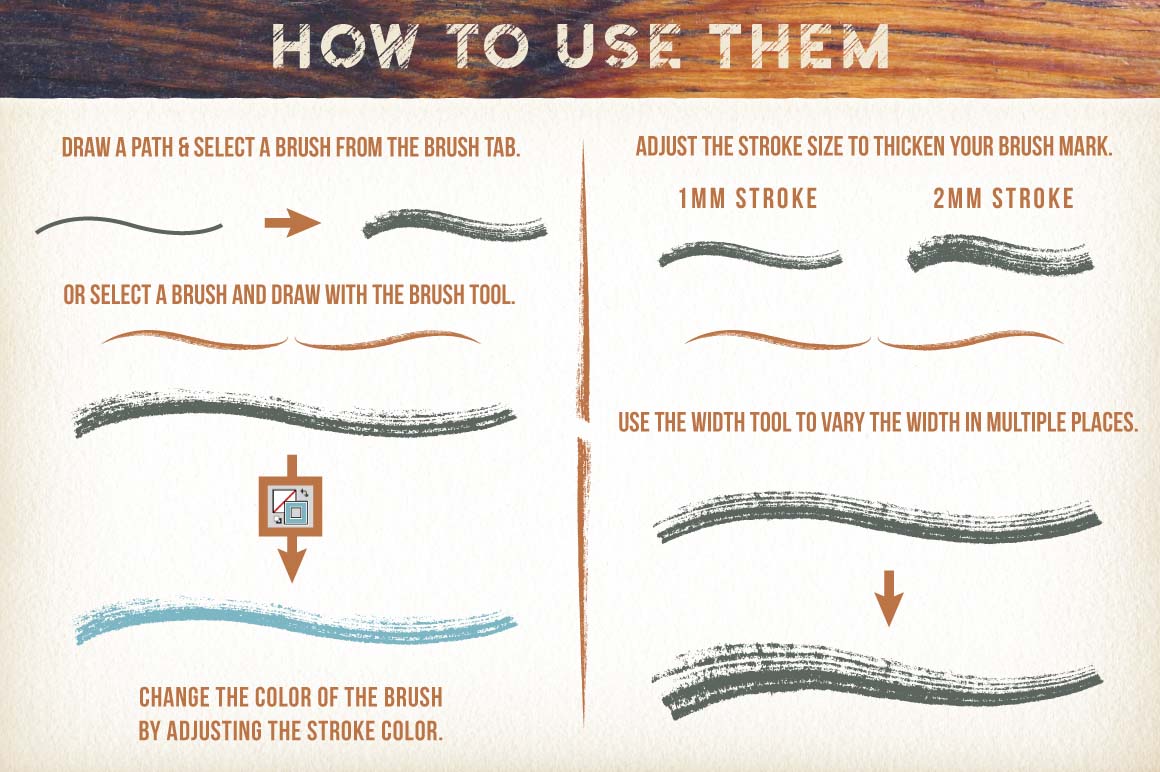 HOW TO USE THEM

DRAW A PATH & SELECT A BRUSH FROM THE BRUSH TAB.

OR SELECT A BRUSH AND DRAW WITH THE BRUSH TOOL.

CHANGE THE COLOR OF THE BRUSH BY ADJUSTING THE STROKE COLOR.

ADJUST THE STROKE SIZE TO THICKEN YOUR BRUSH MARK.

1MM STROKE

2MM STROKE

USE THE WIDTH TOOL TO VARY THE WIDTH IN MULTIPLE PLACES.