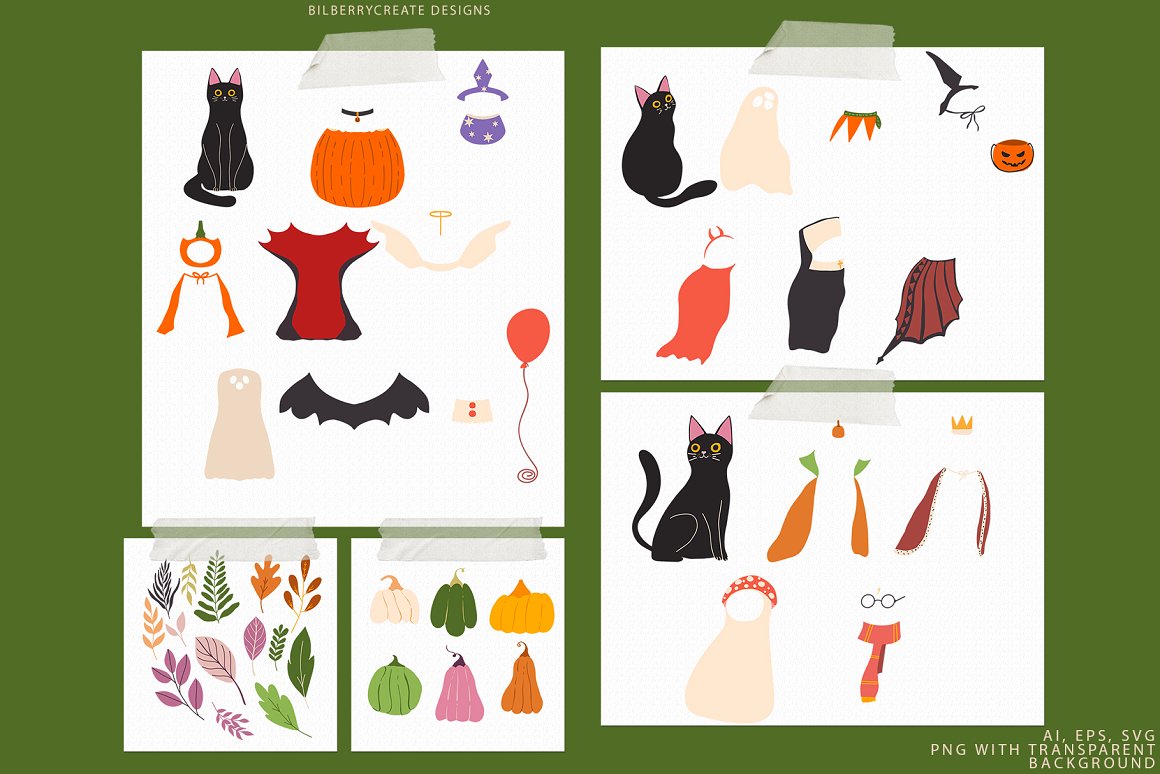 BILBERRYCREATE DESIGNS

AI, EPS, SVG
PNG WITH TRANSPARENT BACKGROUND