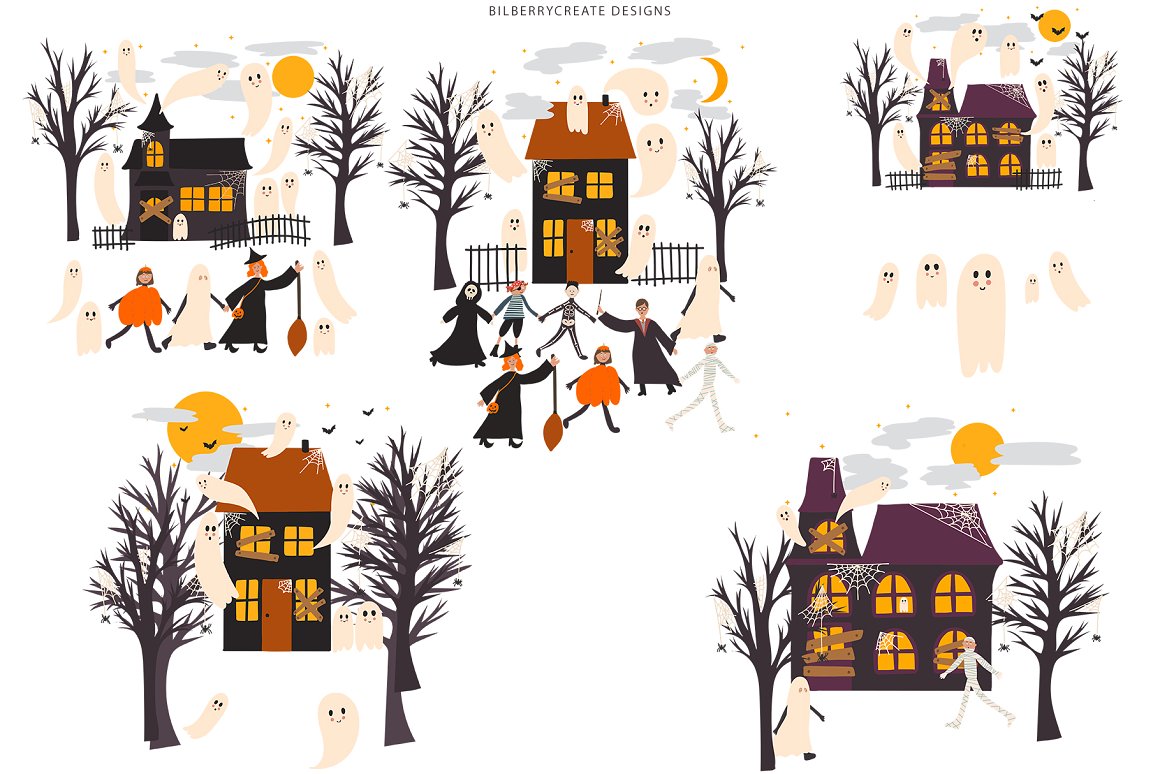 BILBERRYCREATE DESIGNS