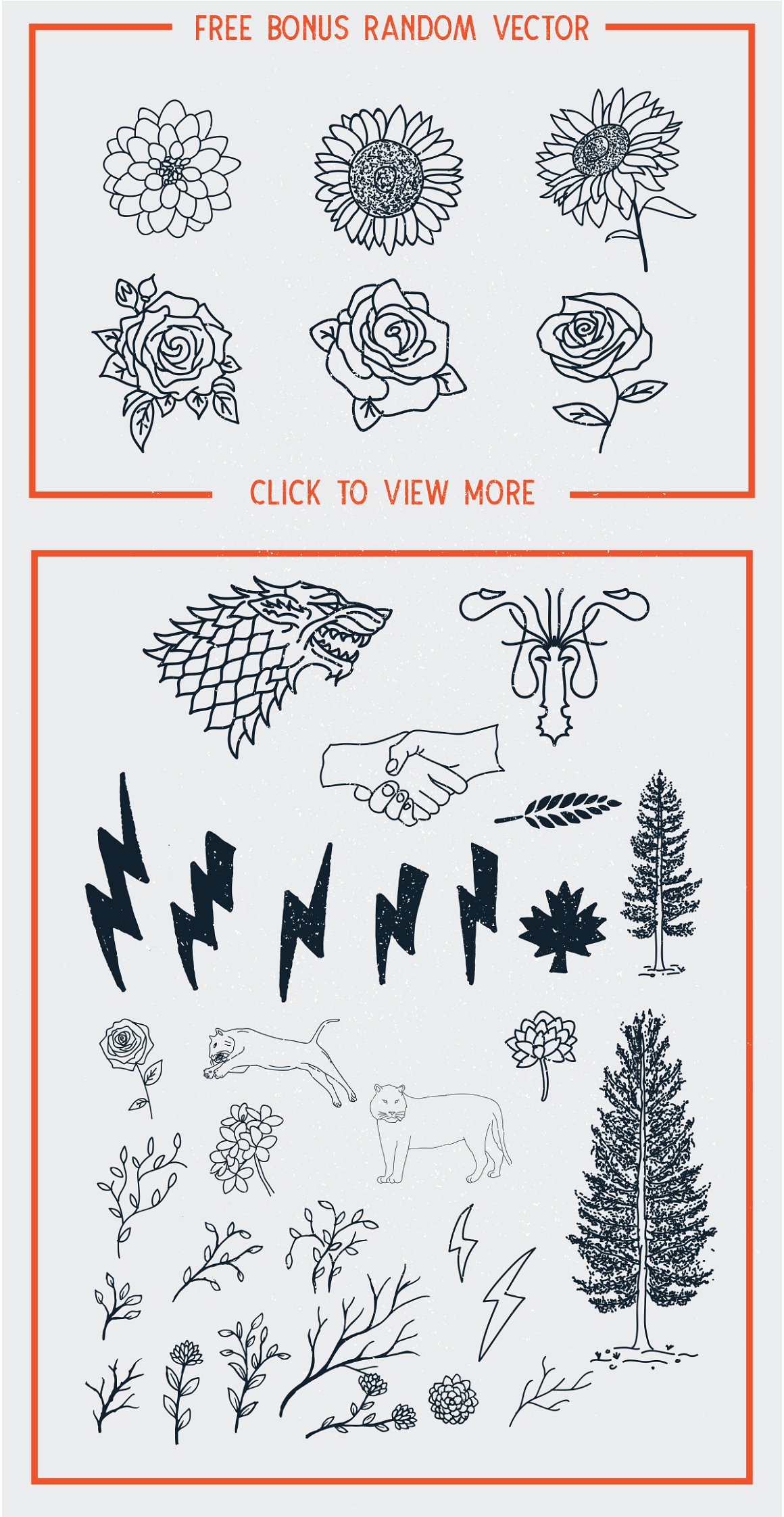 FREE BONUS RANDOM VECTOR

CLICK TO VIEW MORE