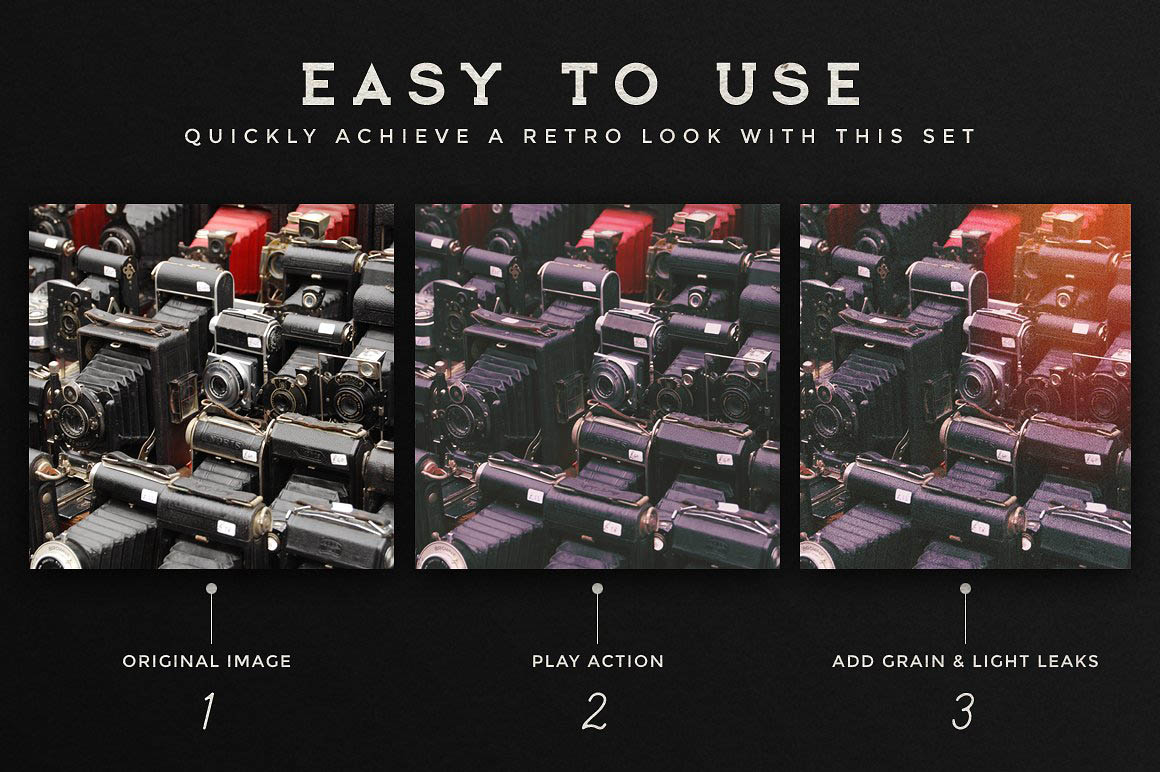 EASY TO USE
QUICKLY ACHIEVE A RETRO LOOK WITH THIS SET

ORIGINAL IMAGE
1

PLAY ACTION
2

ADD GRAIN & LIGHT LEAKS
3