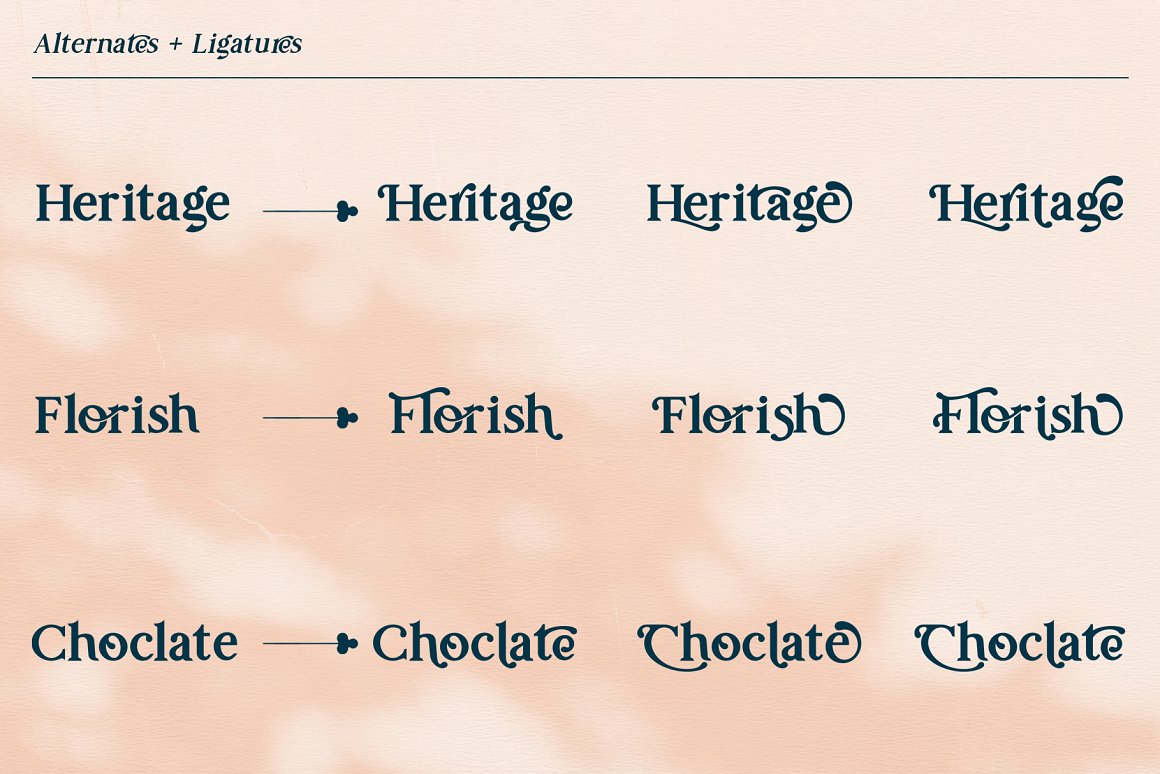 Alternates + Ligatures

Heritage Heritage Heritage Heritage

Florish Florish Florish Florish

Choclate Choclate Choclate Choclate