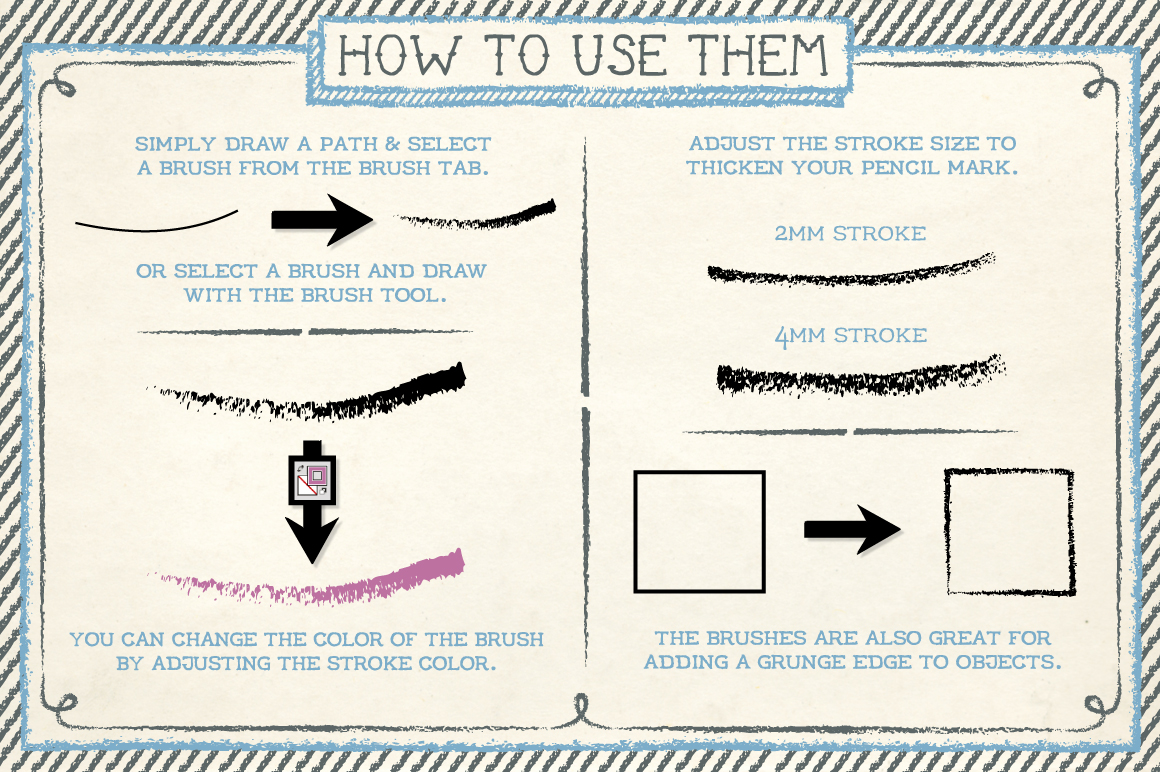 HOW TO USE THEM

SIMPLY DRAW A PATH & SELECT A BRUSH FROM THE BRUSH TAB.

OR SELECT A BRUSH AND DRAW WITH THE BRUSH TOOL.

YOU CAN CHANGE THE COLOR OF THE BRUSH BY ADJUSTING THE STROKE COLOR.

ADJUST THE STROKE SIZE TO THICKEN YOUR PENCIL MARK.

2MM STROKE

4MM STROKE

THE BRUSHES ARE ALSO GREAT FOR ADDING A GRUNGE EDGE TO OBJECTS.