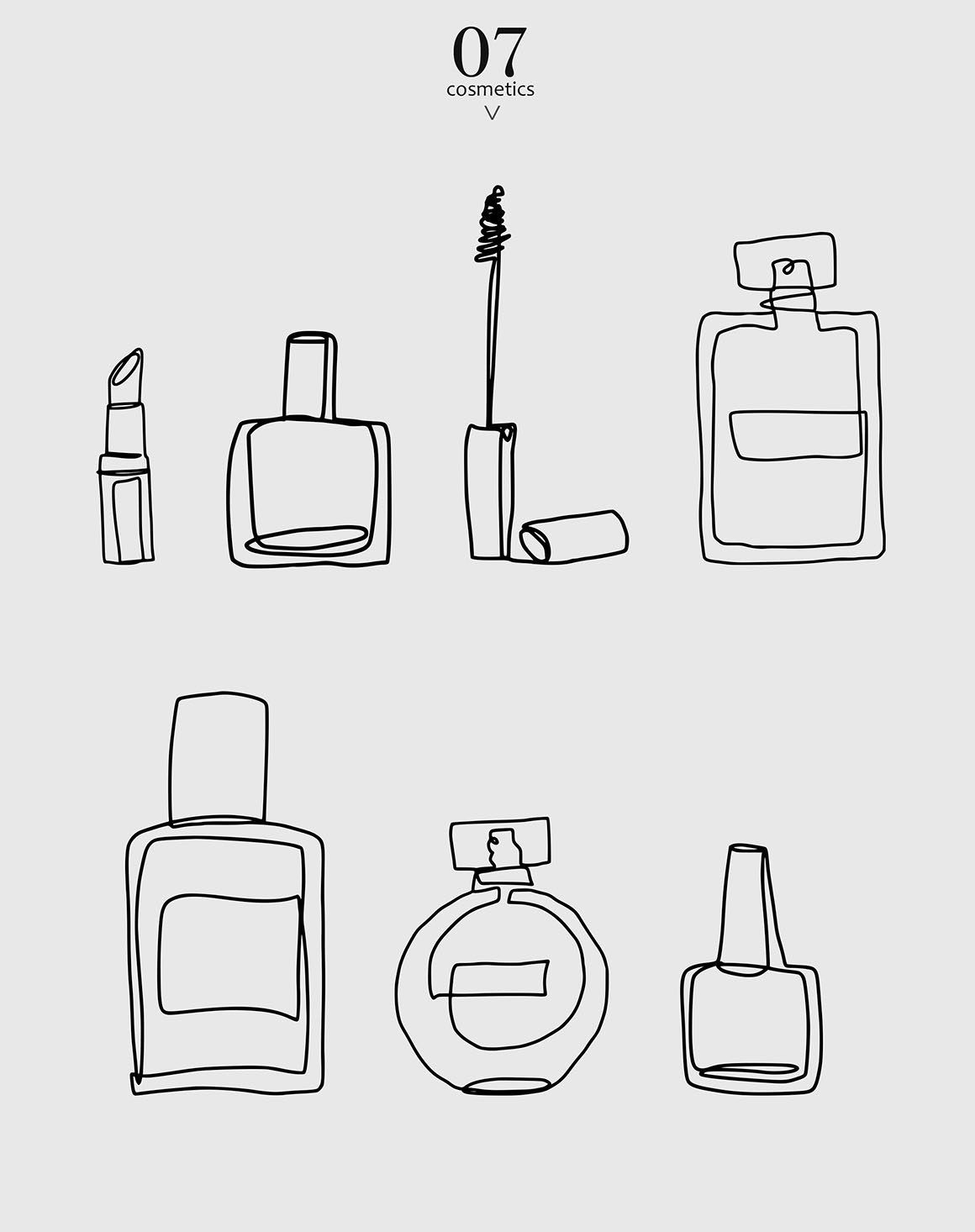 07
cosmetics