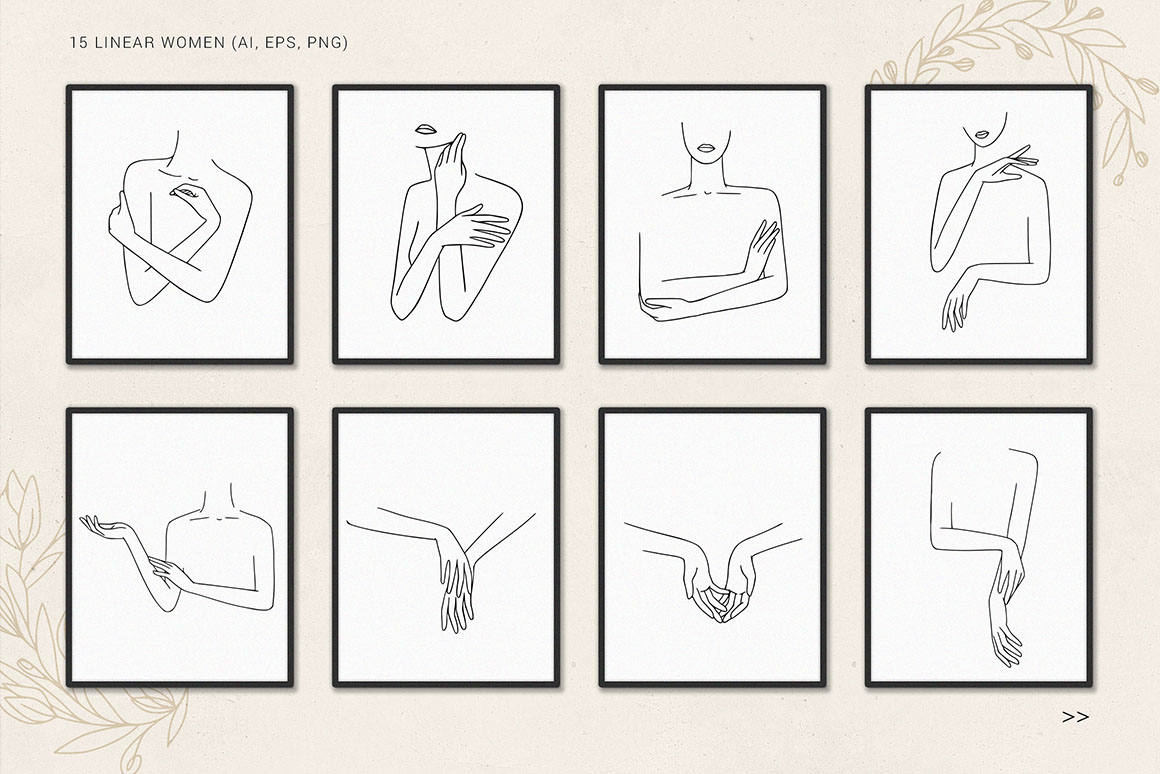 15 LINEAR WOMEN (AI, EPS, PNG)

>>