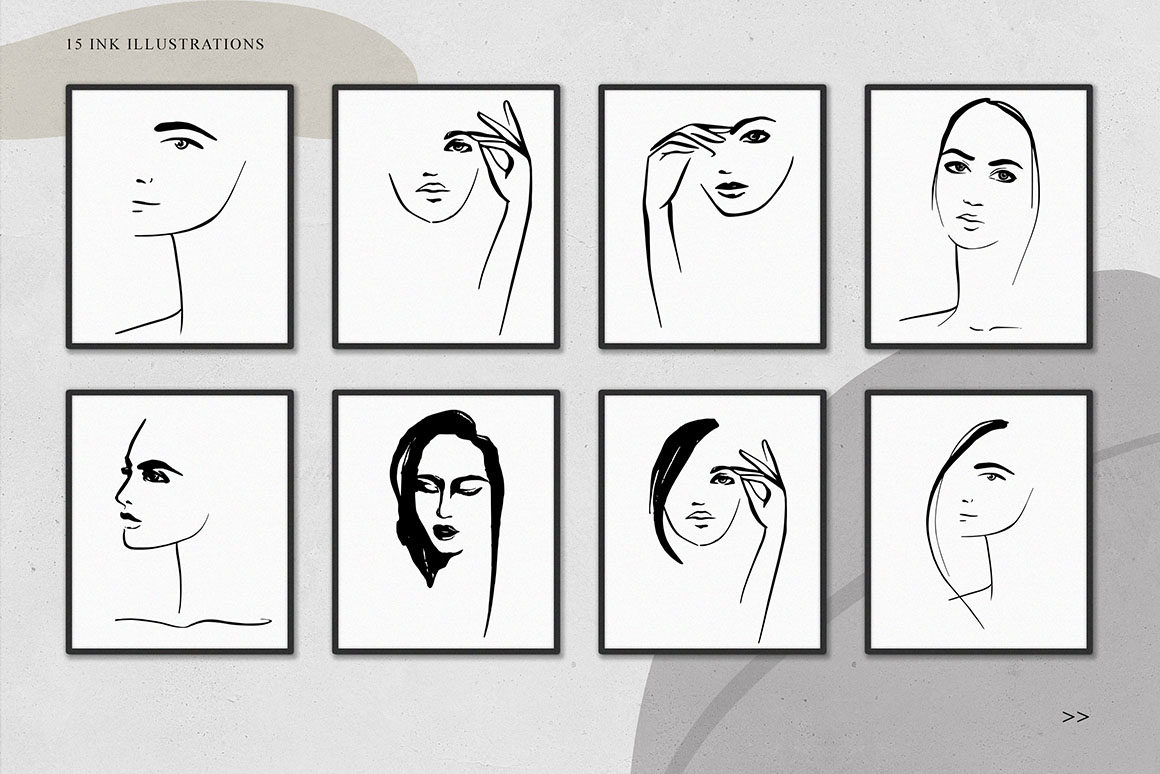 15 INK ILLUSTRATIONS

>>