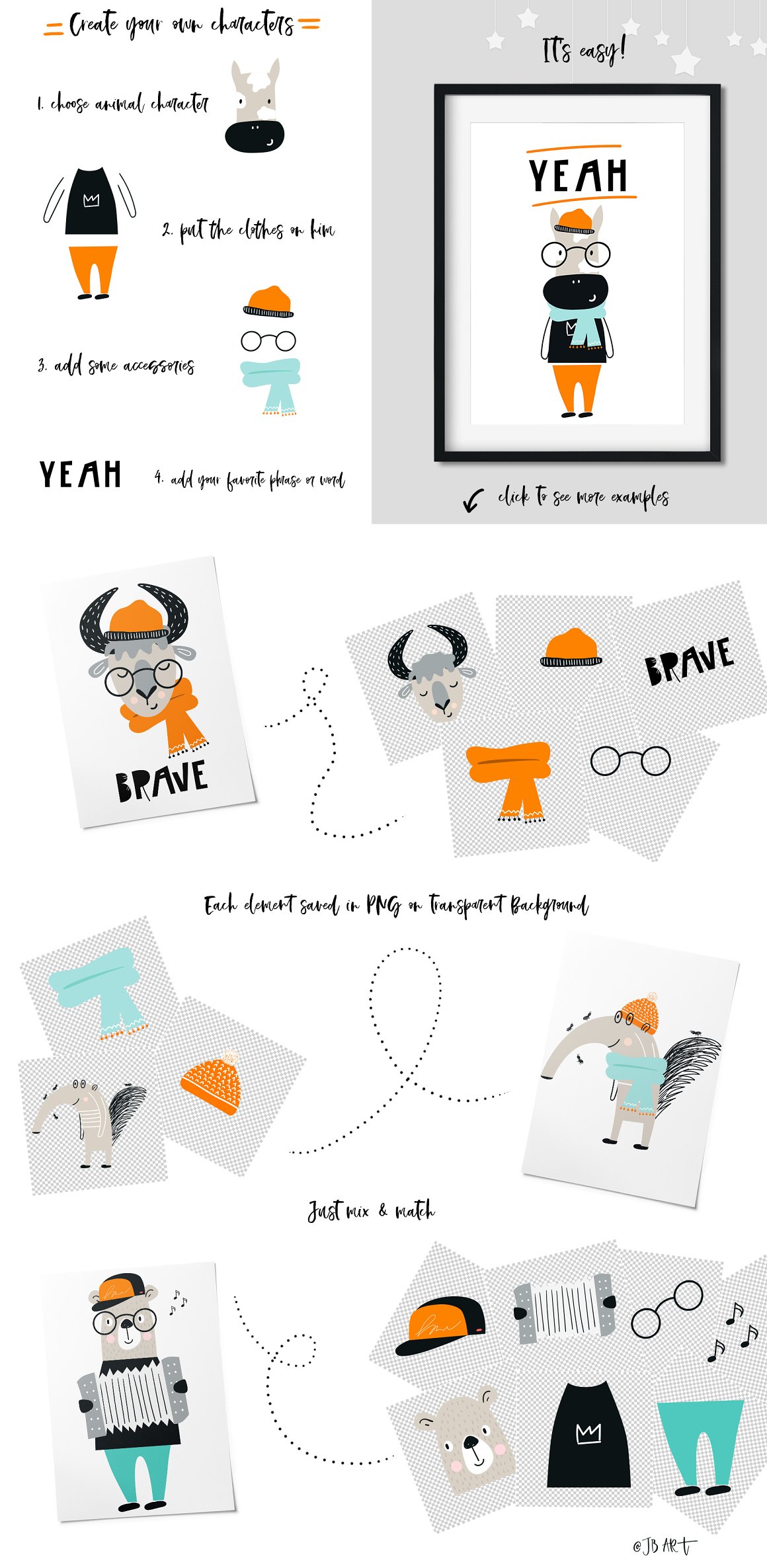 Create your own characters

1. choose animal character

2. put the clothes on him

3. add some accessories

YEAH

4. add your favorite phrase or word

It's easy!

YEAH

click to see more examples

BRAVE

BRAVE

Each element saved in PNG on Transparent Background

Just mix & match

©JB ART