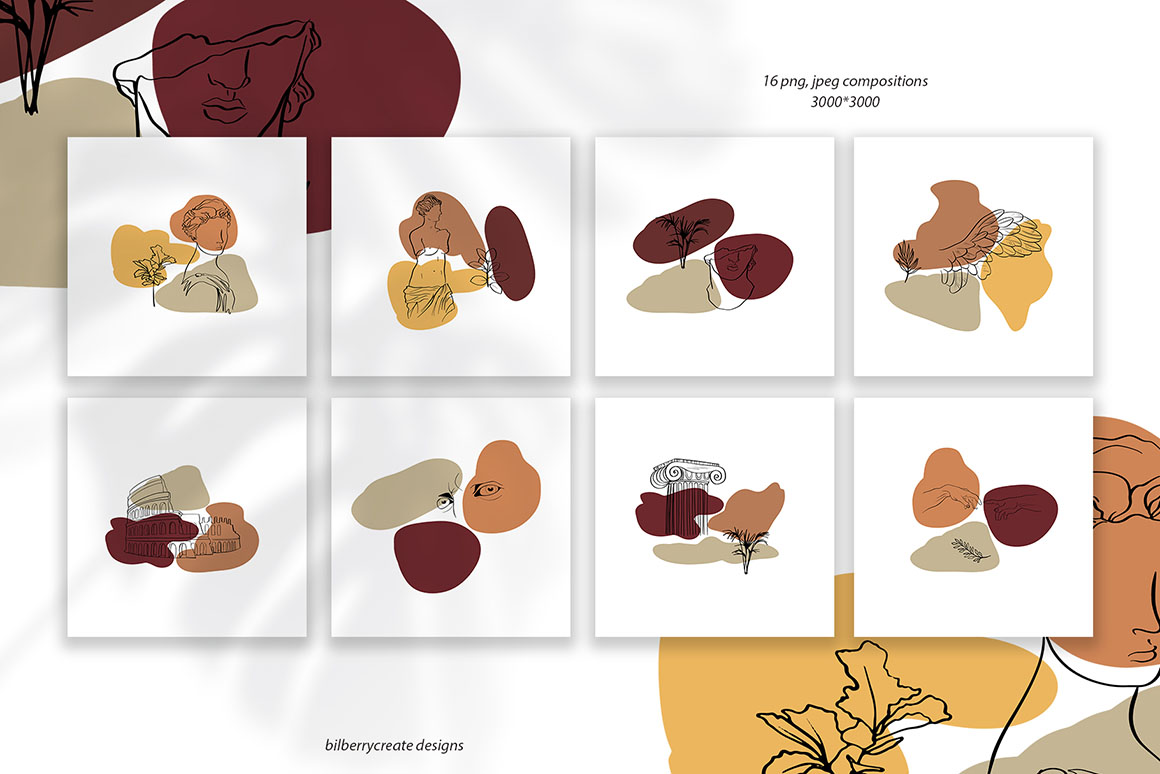 16 png, jpeg compositions
3000*3000

bilberrycreate designs