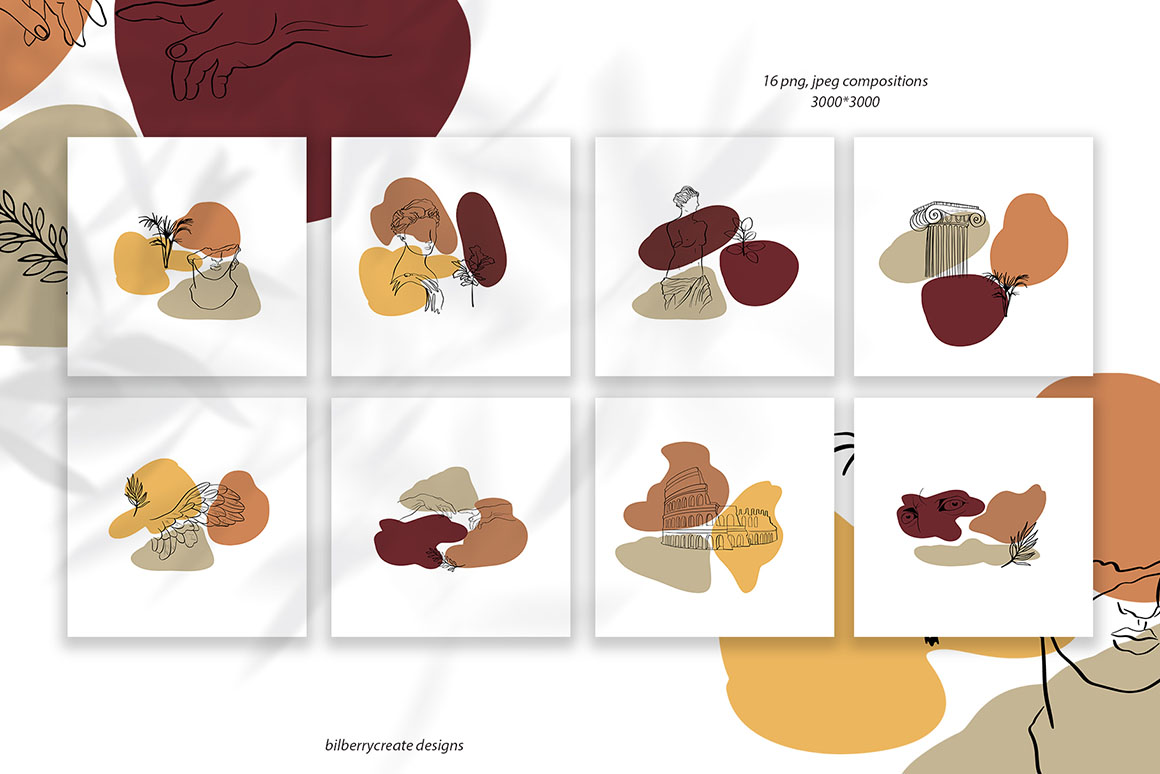 16 png, jpeg compositions
3000*3000

bilberrycreate designs